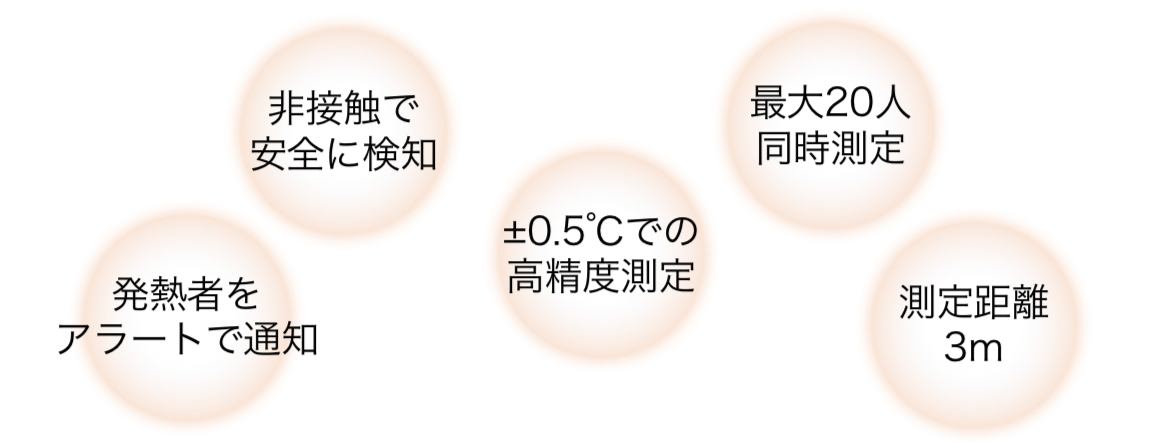 非接触で
安全に検知

最大20人
同時測定

±0.5℃での
高精度測定

発熱者を
アラートで通知

測定距離
3m